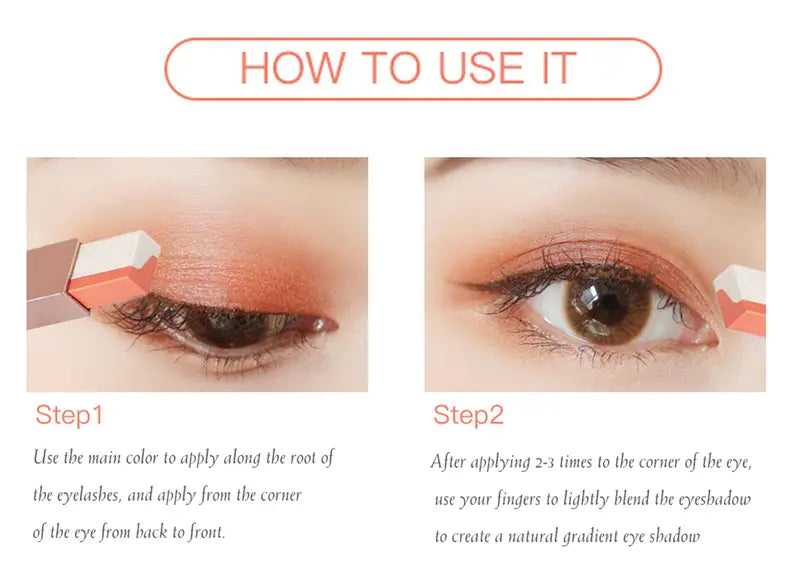 HOW TO USE IT

Step1

Use the main color to apply along the root of the eyelashes, and apply from the corner of the eye from back to front.

Step2

After applying 2-3 times to the corner of the eye, use your fingers to lightly blend the eyeshadow to create a natural gradient eye shadow